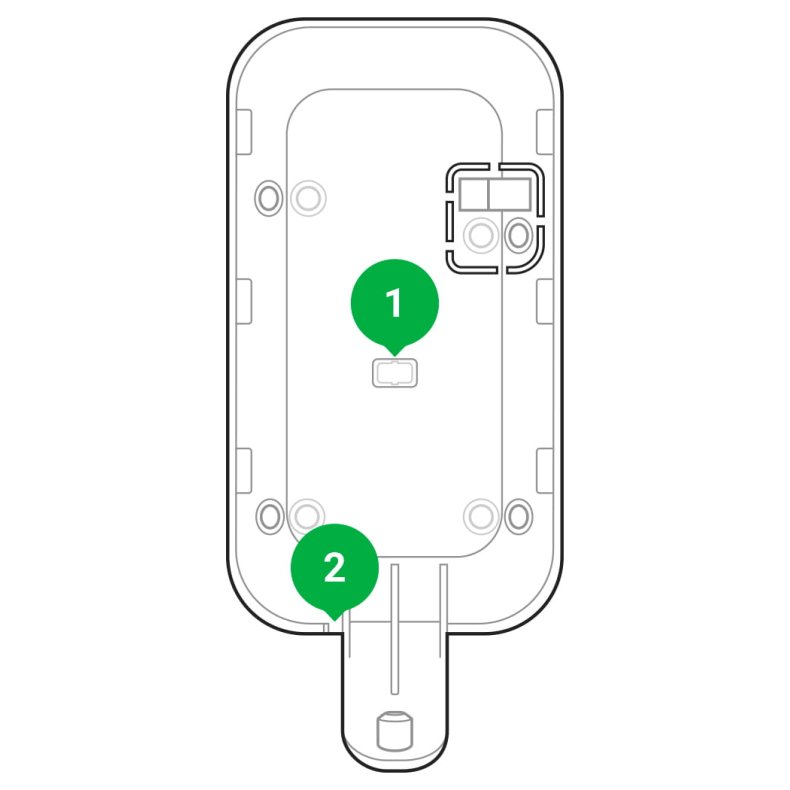 1

2